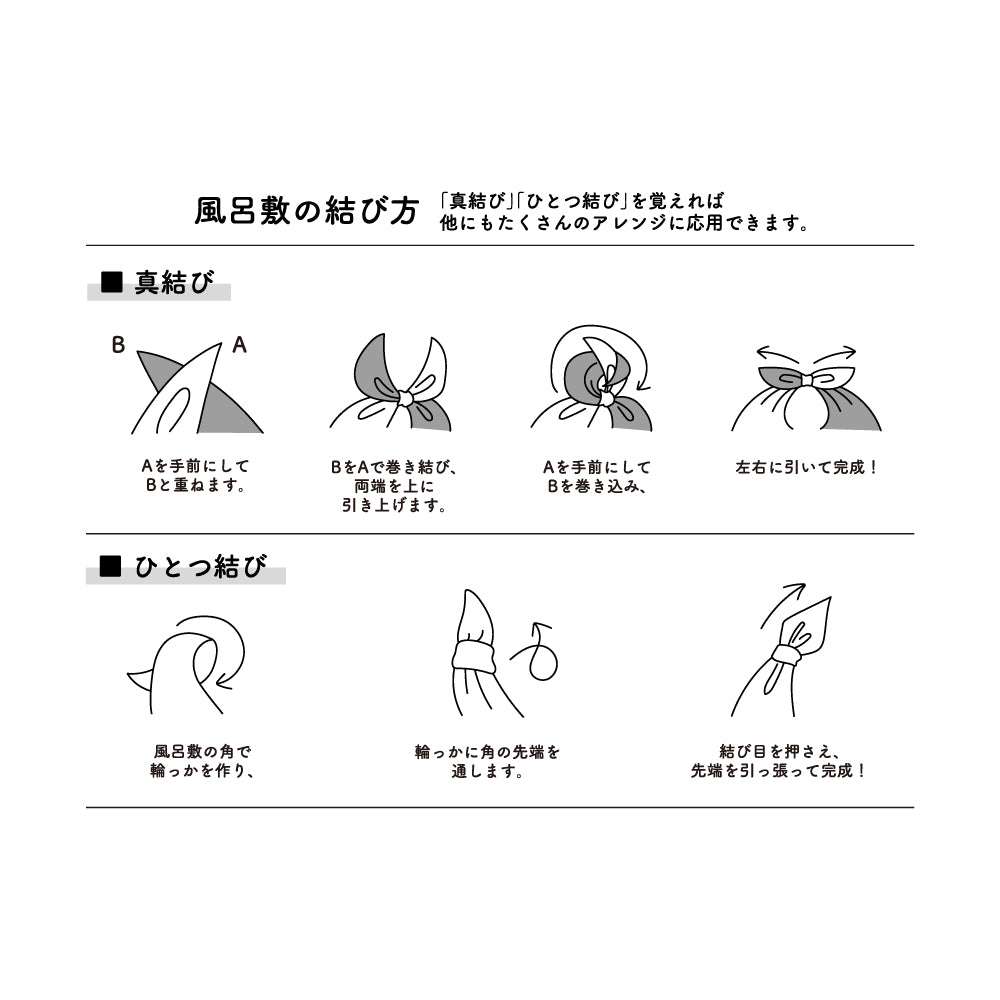 風呂敷の結び方

「真結び」「ひとつ結び」を覚えれば他にもたくさんのアレンジに応用できます。

■ 真結び

B A

Aを手前にしてBと重ねます。

BをAで巻き結び、両端を上に引き上げます。

Aを手前にしてBを巻き込み、

左右に引いて完成！

■ ひとつ結び

風呂敷の角で輪っかを作り、

輪っかに角の先端を通します。

結び目を押さえ、先端を引っ張って完成！