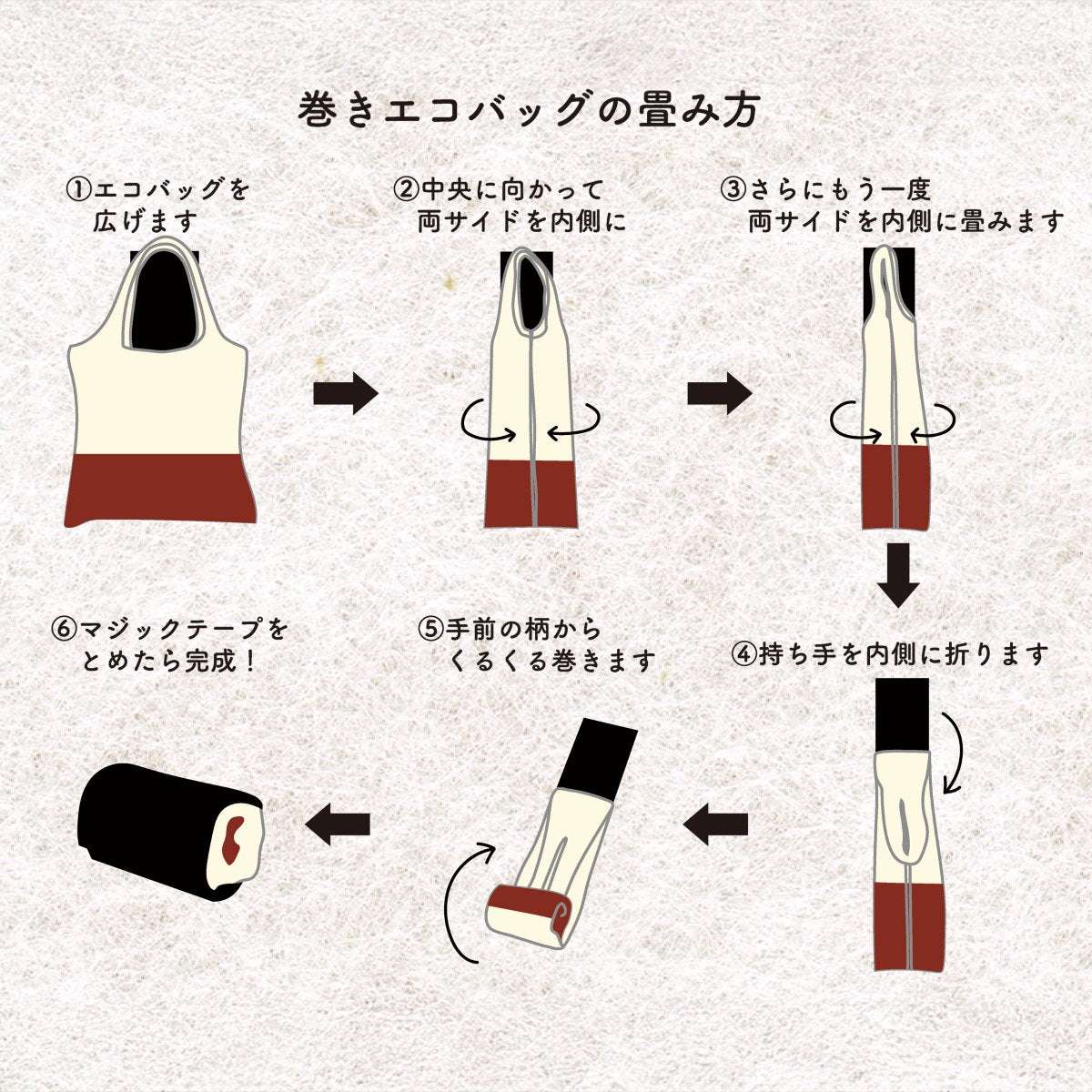 巻きエコバッグの畳み方

①エコバッグを広げます

②中央に向かって両サイドを内側に

③さらにもう一度両サイドを内側に畳みます

④持ち手を内側に折ります

⑤手前の柄からくるくる巻きます

⑥マジックテープをとめたら完成！